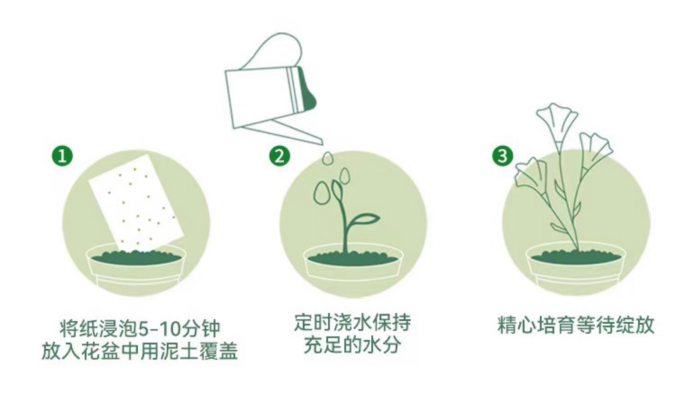 1

将纸浸泡5-10分钟
放入花盆中用泥土覆盖

2

定时浇水保持
充足的水分

3

精心培育等待绽放